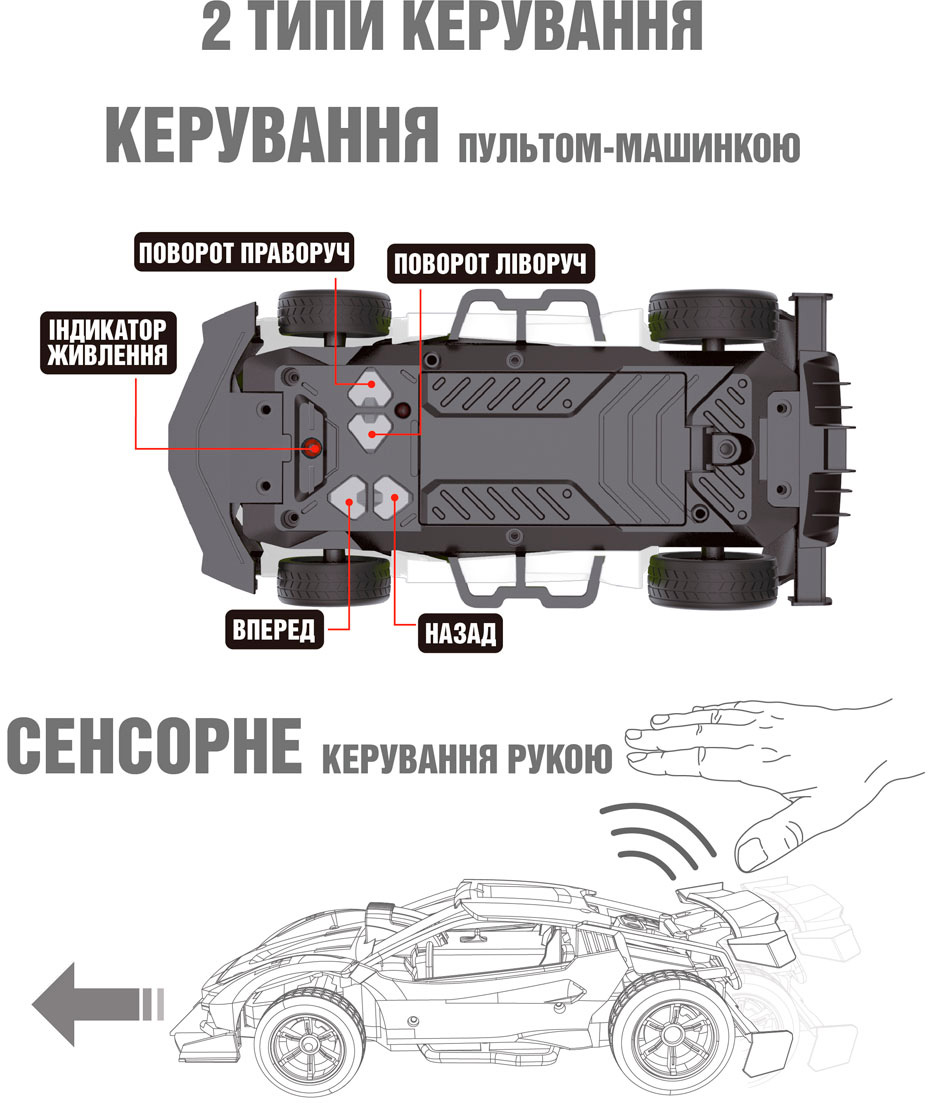 2 ТИПИ КЕРУВАННЯ

КЕРУВАННЯ ПУЛЬТОМ-МАШИНКОЮ

ПОВОРОТ ПРАВОРУЧ

ПОВОРОТ ЛІВОРУЧ

ІНДИКАТОР ЖИВЛЕННЯ

ВПЕРЕД

НАЗАД

СЕНСОРНЕ КЕРУВАННЯ РУКОЮ