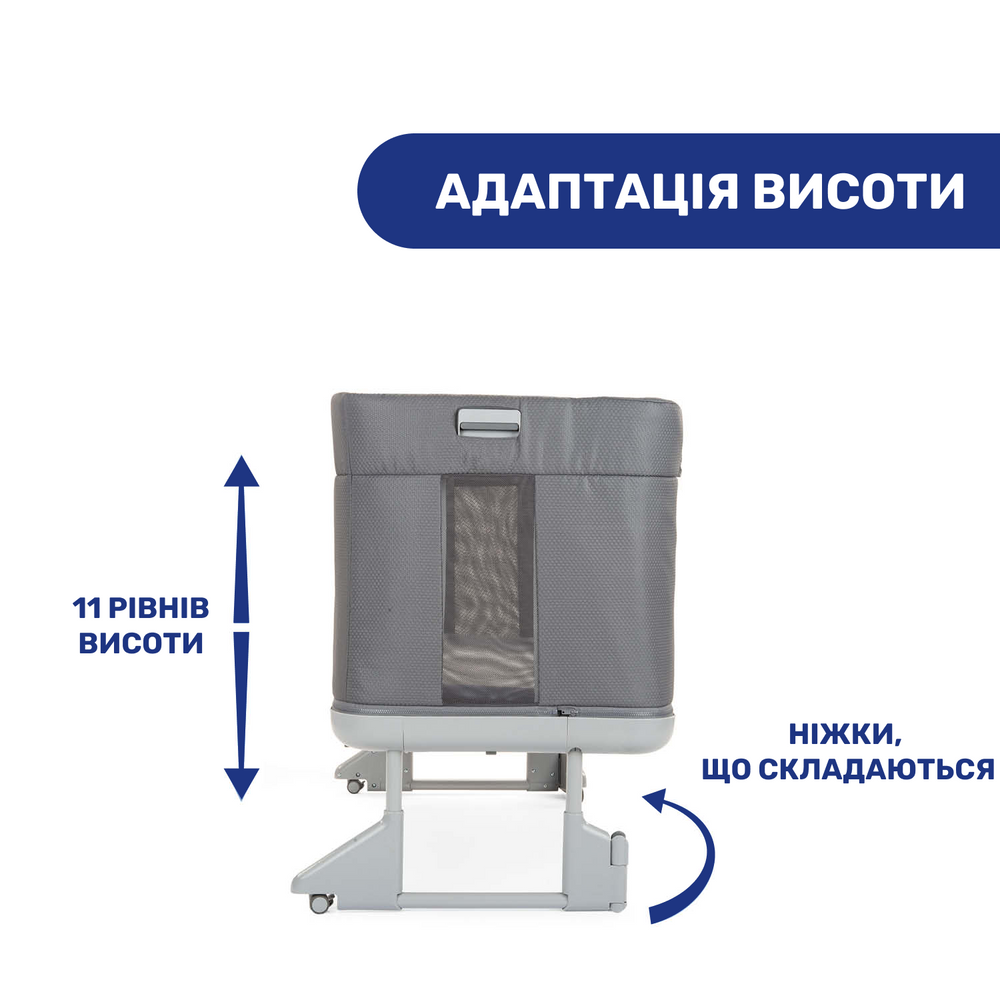 АДАПТАЦІЯ ВИСОТИ

11 РІВНІВ ВИСОТИ

НІЖКИ, ЩО СКЛАДАЮТЬСЯ