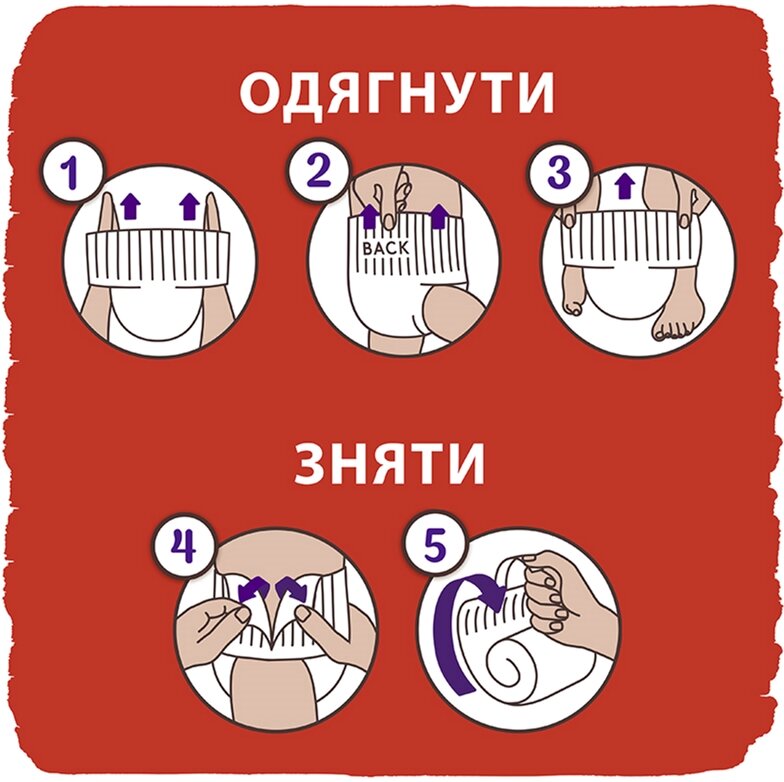 ОДЯГНУТИ

1

2

BACK

3

ЗНЯТИ

4

5