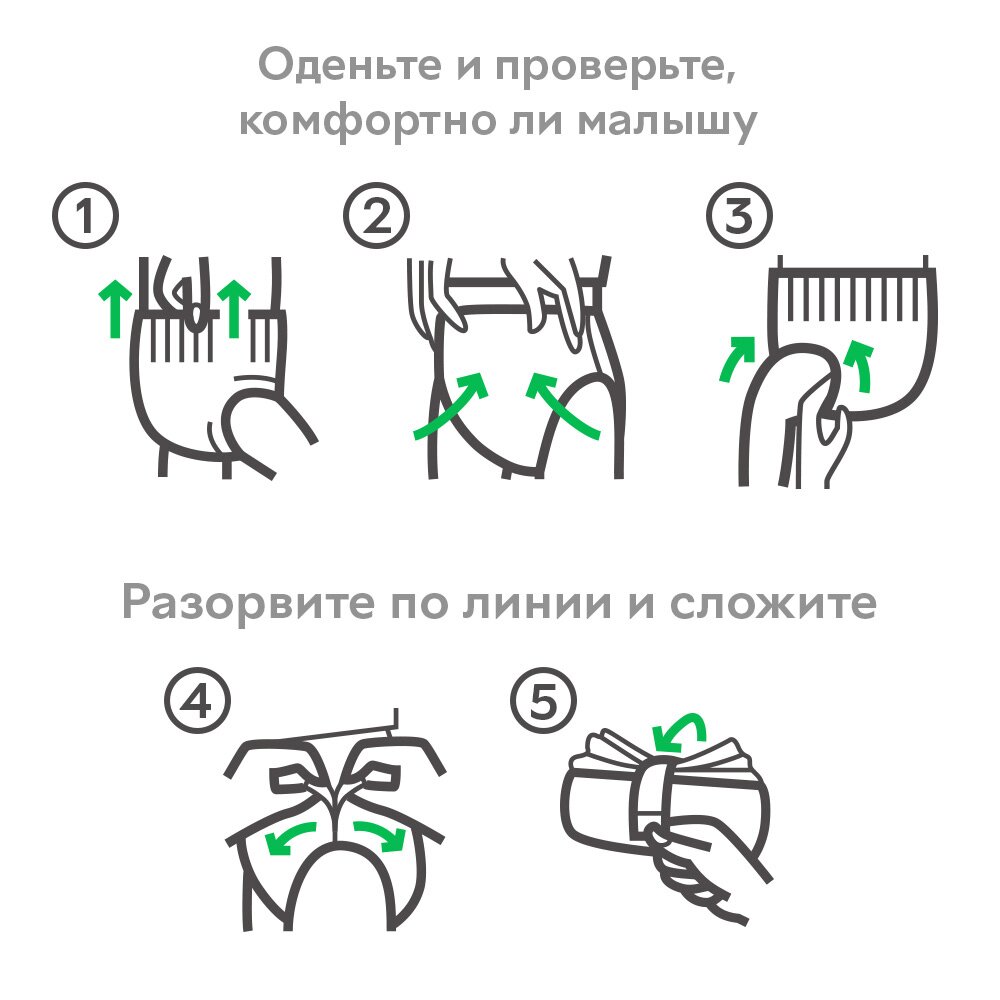 Оденьте и проверьте, комфортно ли малышу

1

2

3

Разорвите по линии и сложите

4

5