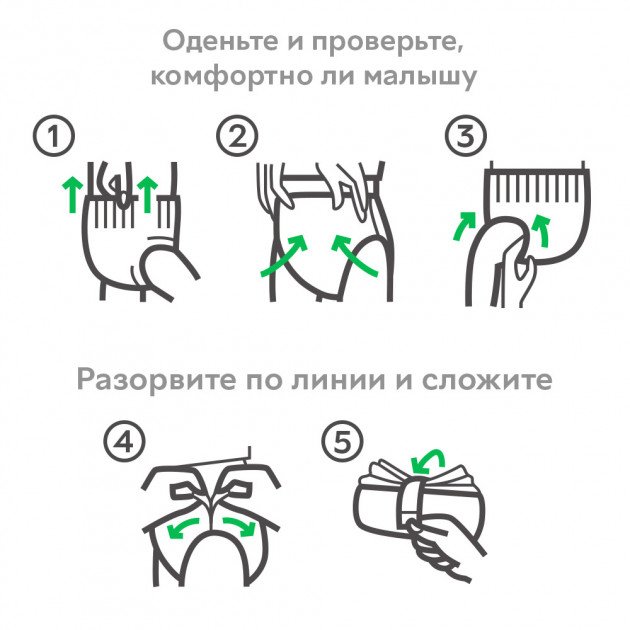 Оденьте и проверьте, комфортно ли малышу

1

2

3

Разорвите по линии и сложите

4

5