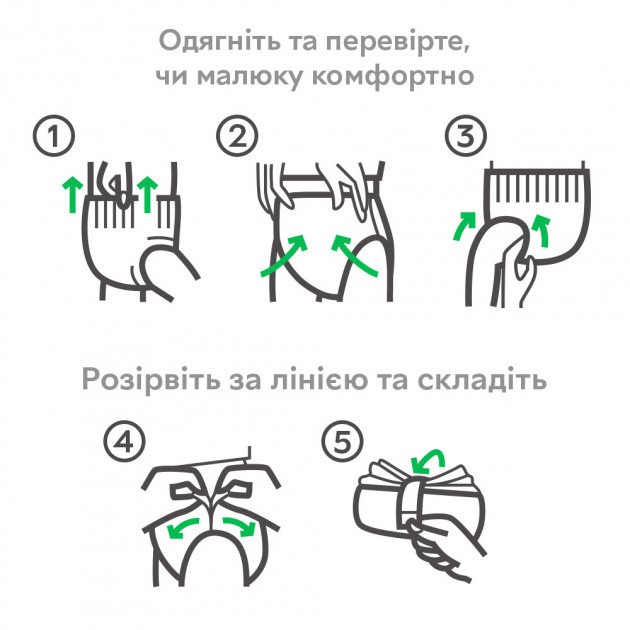 Одягніть та перевірте, чи малюку комфортно

1

2

3

Розірвіть за лінією та складіть

4

5