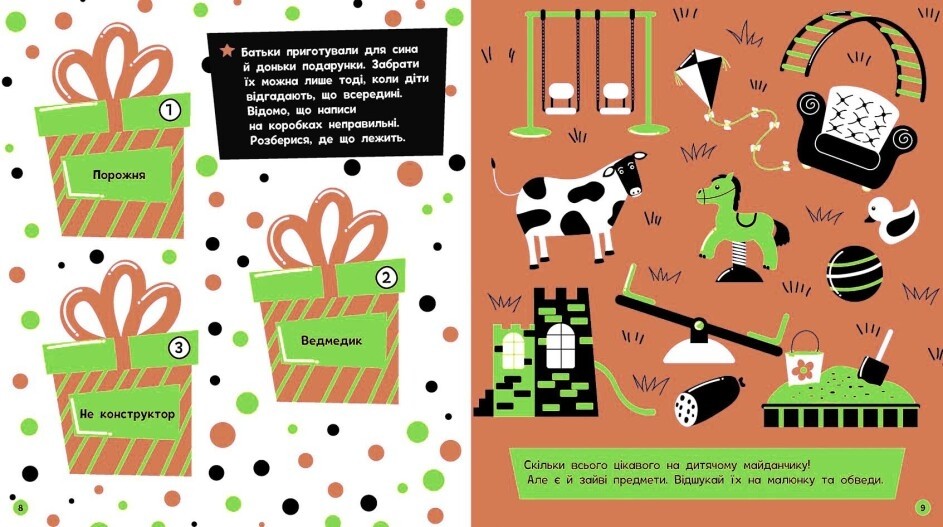 Батьки приготували для сина й доньки подарунки. Забрати їх можна лише тоді, коли діти відгадають, що всередині. Відомо, що написи на коробках неправильні. Розберися, де що лежить.

1

Порожня

2

Ведмедик

3

Не конструктор

8

Скільки всього цікавого на дитячому майданчику! Але є й зайві предмети. Відшукай їх на малюнку та обведи.

9