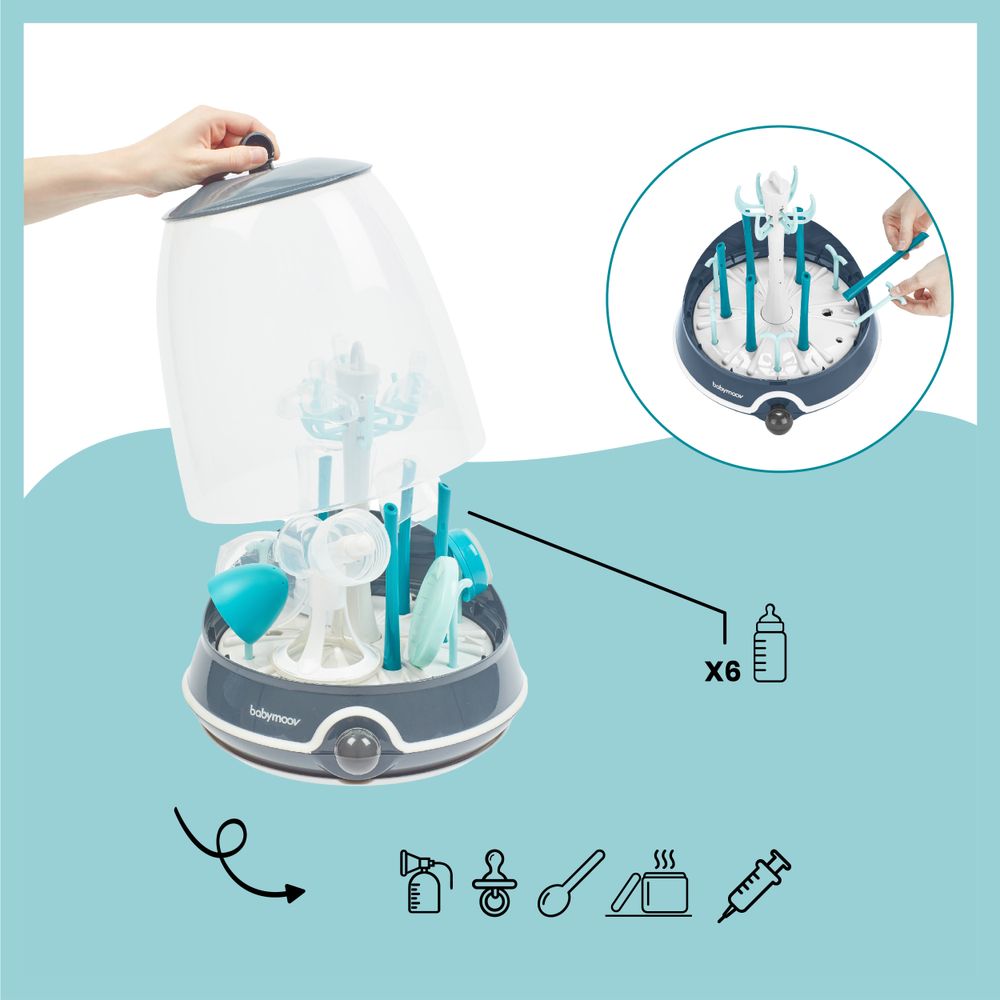 babymoov

babymoov

X6