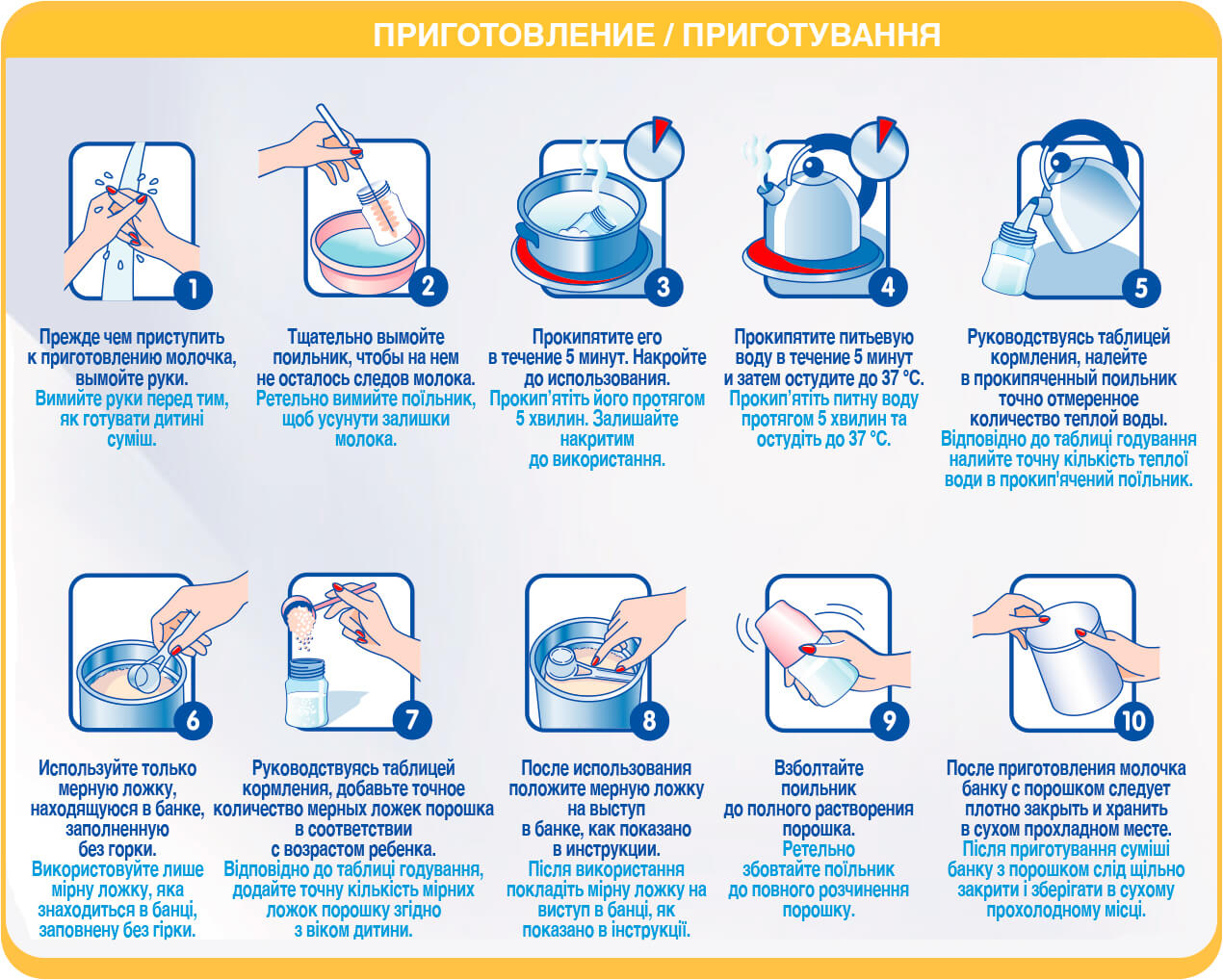 ПРИГОТОВЛЕНИЕ / ПРИГОТУВАННЯ

1

Прежде чем приступить к приготовлению молочка, вымойте руки.
Вимийте руки перед тим, як готувати дитині суміш.

2

Тщательно вымойте поильник, чтобы на нем не осталось следов молока.
Ретельно вимийте поїльник, щоб усунути залишки молока.

3

Прокипятите его в течение 5 минут. Накройте до использования.
Прокип'ятіть його протягом 5 хвилин. Залишайте накритим до використання.

4

Прокипятите питьевую воду в течение 5 минут и затем остудите до 37 °C.
Прокип'ятіть питну воду протягом 5 хвилин та остудіть до 37 °C.

5

Руководствуясь таблицей кормления, налейте в прокипяченный поильник точно отмеренное количество теплой воды.
Відповідно до таблиці годування налийте точну кількість теплої води в прокип'ячений поїльник.

6

Используйте только мерную ложку, находящуюся в банке, заполненную без горки.
Використовуйте лише мірну ложку, яка знаходиться в банці, заповнену без гірки.

7

Руководствуясь таблицей кормления, добавьте точное количество мерных ложек порошка в соответствии с возрастом ребенка.
Відповідно до таблиці годування, додайте точну кількість мірних ложок порошку згідно з віком дитини.

8

После использования положите мерную ложку на выступ в банке, как показано в инструкции.
Після використання покладіть мірну ложку на виступ в банці, як показано в інструкції.

9

Взболтайте поильник до полного растворения порошка.
Ретельно збовтайте поїльник до повного розчинення порошку.

10

После приготовления молочка банку с порошком следует плотно закрыть и хранить в сухом прохладном месте.
Після приготування суміші банку з порошком слід щільно закрити і зберігати в сухому прохолодному місці.